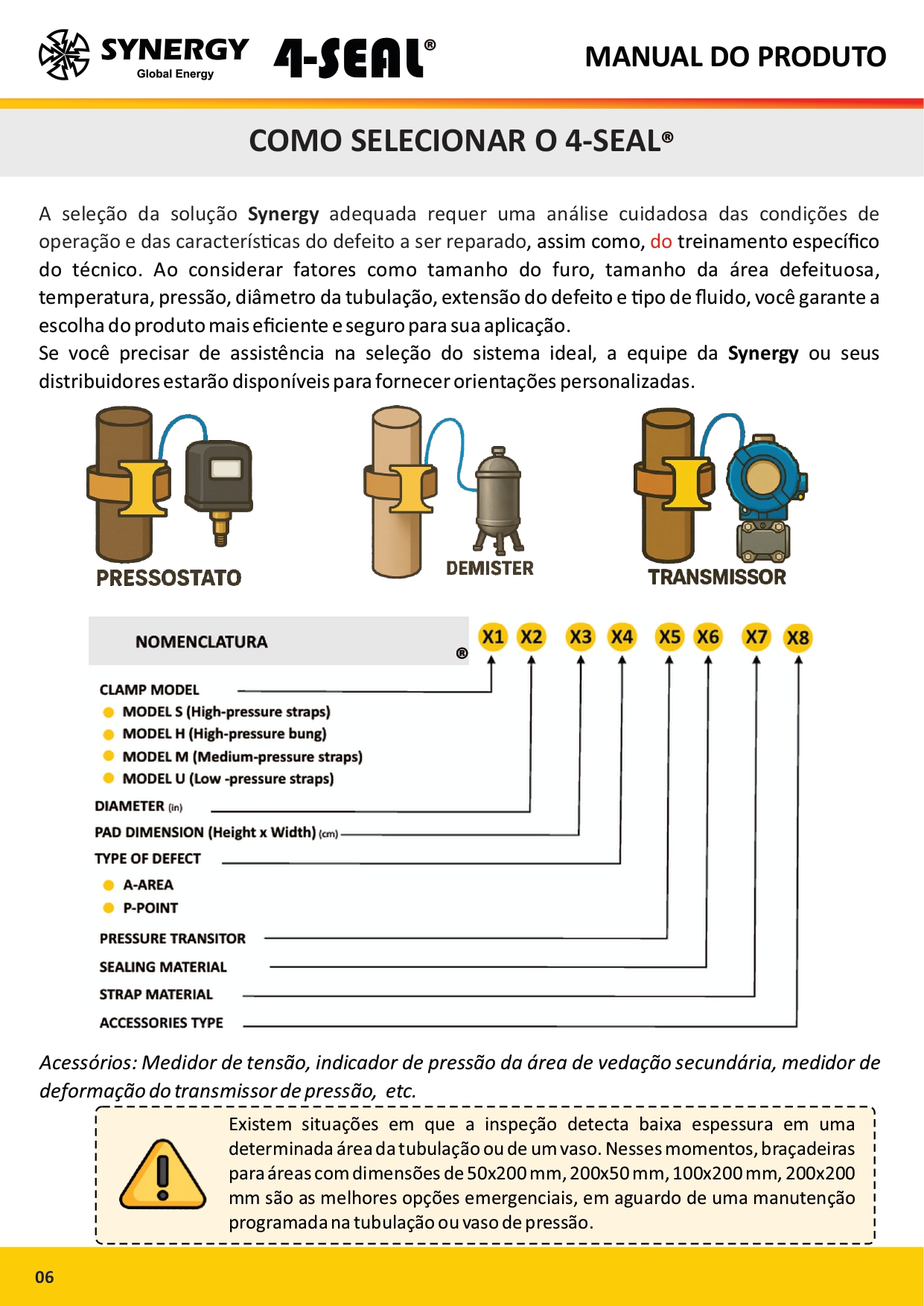 SYNERGY Global Energy 4-SEAL®

MANUAL DO PRODUTO

COMO SELECIONAR O 4-SEAL®

A seleção da solução Synergy adequada requer uma análise cuidadosa das condições de operação e das características do defeito a ser reparado, assim como, do treinamento específico do técnico. Ao considerar fatores como tamanho do furo, tamanho da área defeituosa, temperatura, pressão, diâmetro da tubulação, extensão do defeito e tipo de fluido, você garante a escolha do produto mais eficiente e seguro para sua aplicação.
Se você precisar de assistência na seleção do sistema ideal, a equipe da Synergy ou seus distribuidores estarão disponíveis para fornecer orientações personalizadas.

PRESSOSTATO

DEMISTER

TRANSMISSOR

NOMENCLATURA ® X1 X2 X3 X4 X5 X6 X7 X8

CLAMP MODEL
MODEL S (High-pressure straps)
MODEL H (High-pressure bung)
MODEL M (Medium-pressure straps)
MODEL U (Low -pressure straps)
DIAMETER (in)
PAD DIMENSION (Height x Width) (cm)
TYPE OF DEFECT
A-AREA
P-POINT
PRESSURE TRANSITOR
SEALING MATERIAL
STRAP MATERIAL
ACCESSORIES TYPE

Acessórios: Medidor de tensão, indicador de pressão da área de vedação secundária, medidor de deformação do transmissor de pressão, etc.

Existem situações em que a inspeção detecta baixa espessura em uma determinada área da tubulação ou de um vaso. Nesses momentos, braçadeiras para áreas com dimensões de 50x200 mm, 200x50 mm, 100x200 mm, 200x200 mm são as melhores opções emergenciais, em aguardo de uma manutenção programada na tubulação ou vaso de pressão.

06